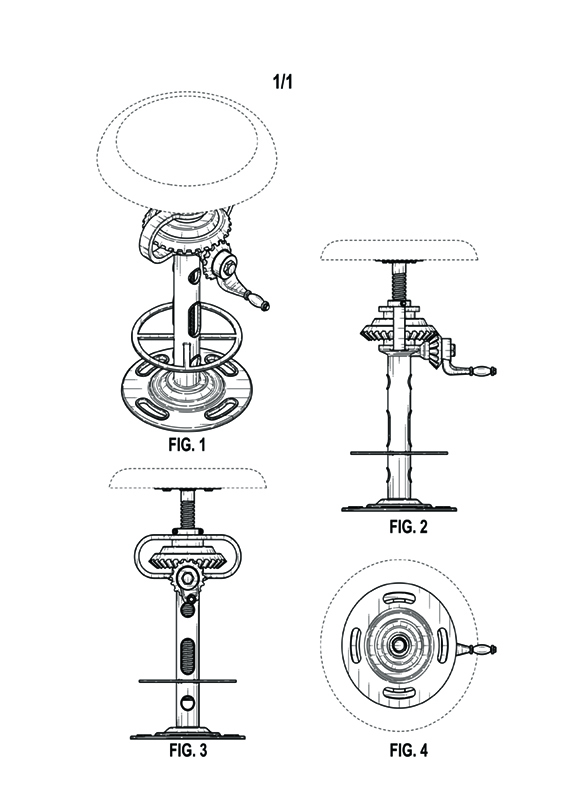 1/1

FIG. 1

FIG. 2

FIG. 3

FIG. 4