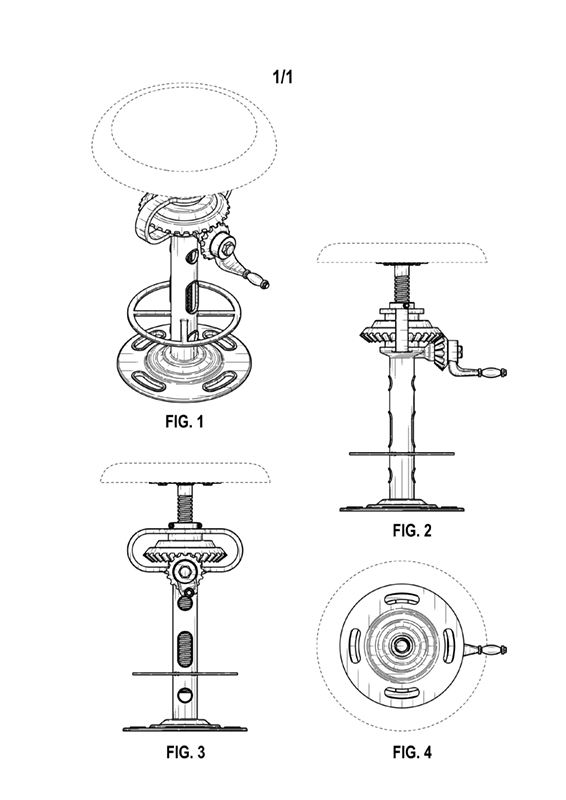 1/1

FIG. 1

FIG. 2

FIG. 3

FIG. 4