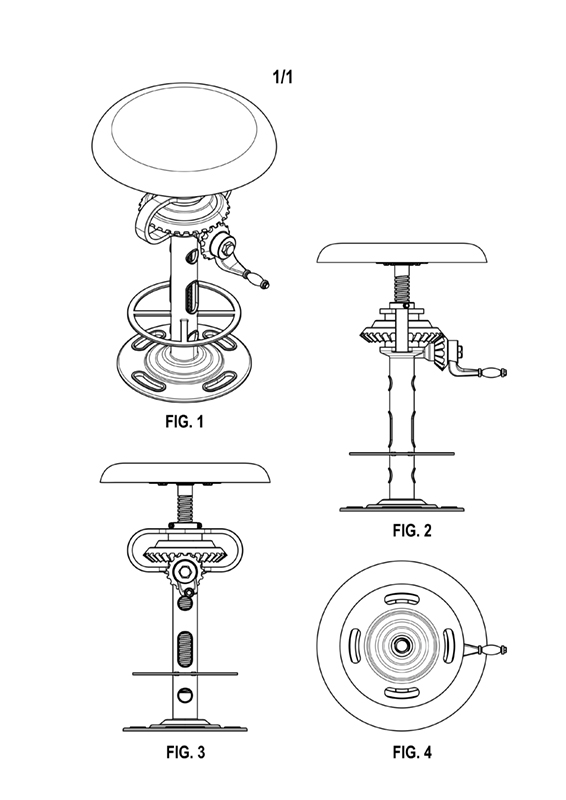 1/1

FIG. 1

FIG. 2

FIG. 3

FIG. 4