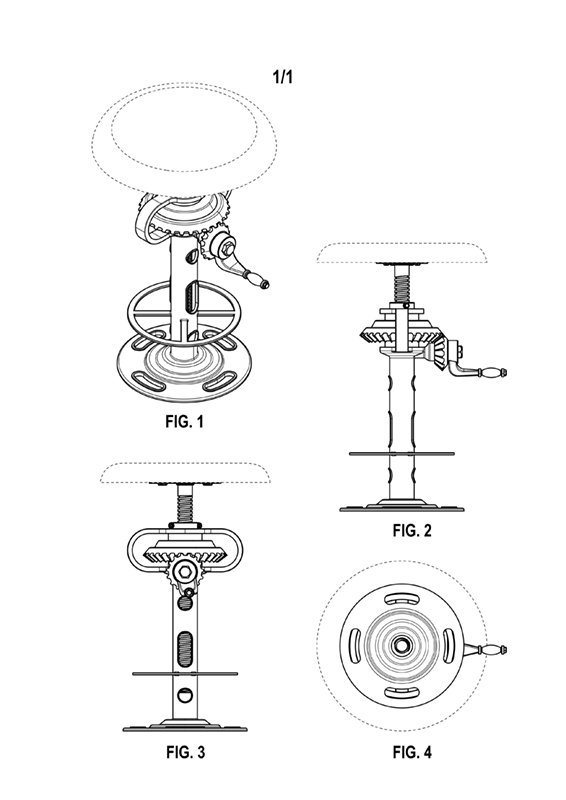 1/1

FIG. 1

FIG. 2

FIG. 3

FIG. 4