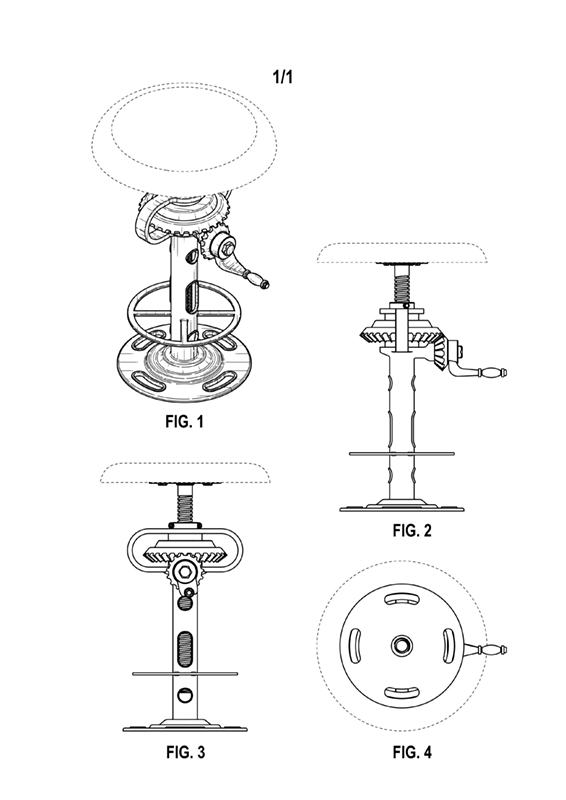 1/1

FIG. 1

FIG. 2

FIG. 3

FIG. 4